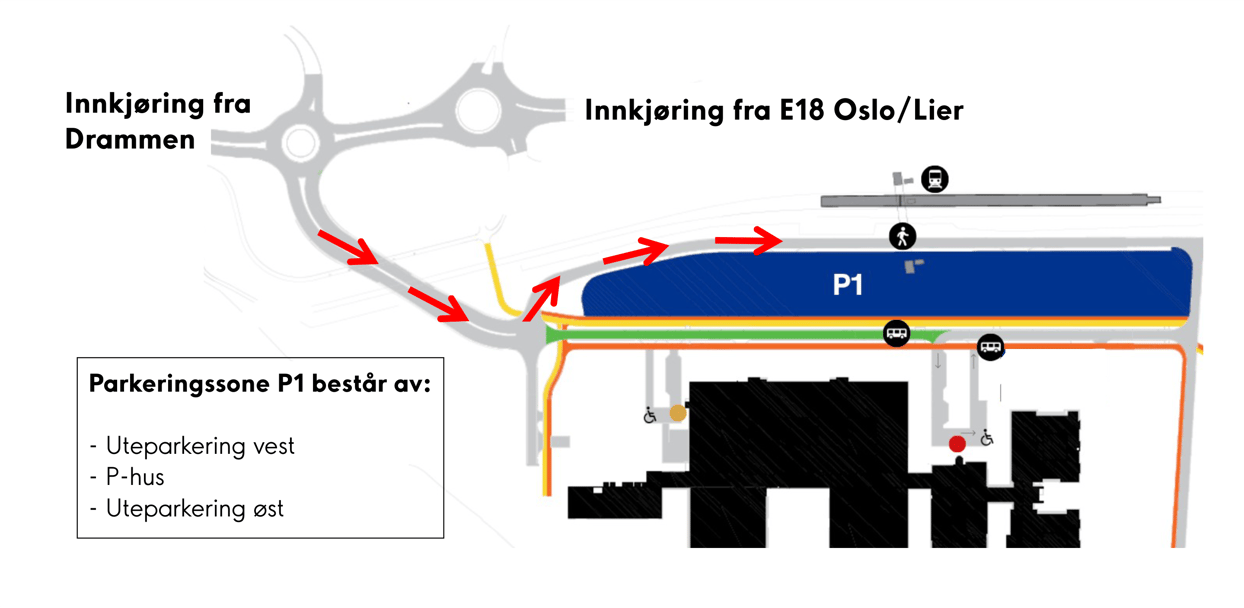 Innkjøring fra Drammen

Innkjøring fra E18 Oslo/Lier

P1

Parkeringssone P1 består av:

- Uteparkering vest
- P-hus
- Uteparkering øst